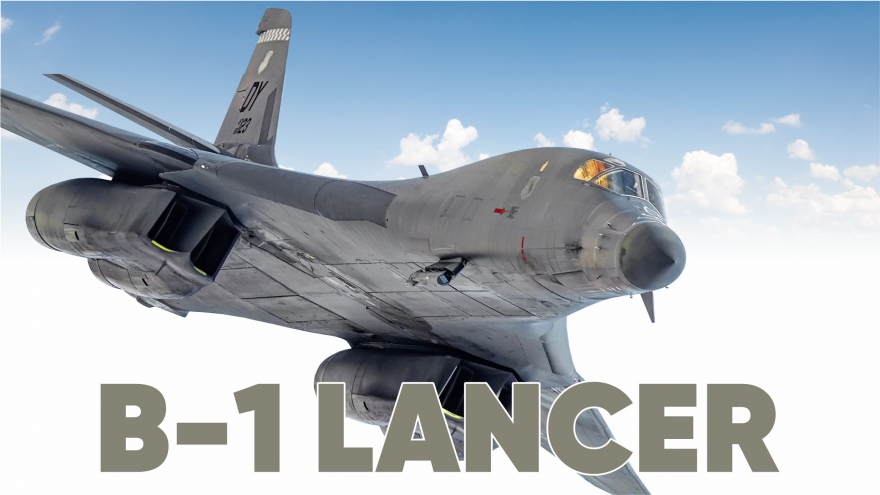 DY
123

B-1 LANCER